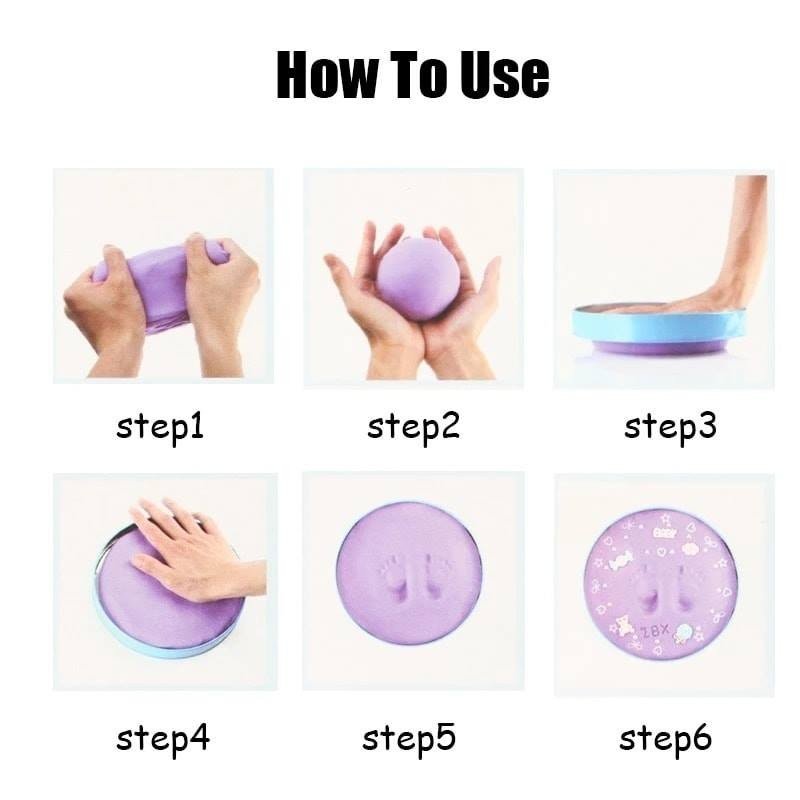 How To Use

step1

step2

step3

step4

step5

step6