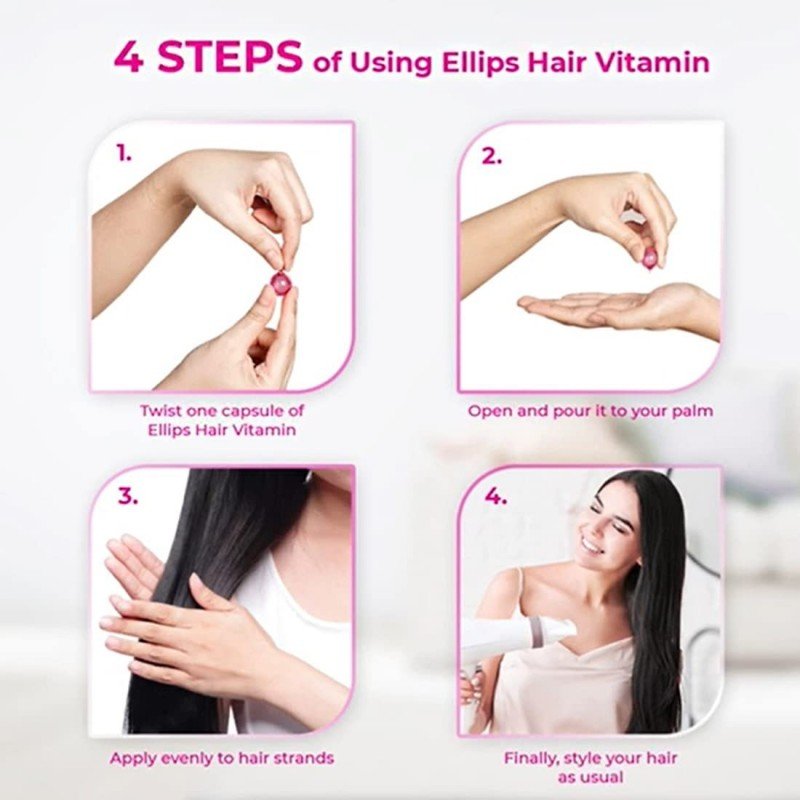 4 STEPS of Using Ellips Hair Vitamin

1.

Twist one capsule of Ellips Hair Vitamin

2.

Open and pour it to your palm

3.

Apply evenly to hair strands

4.

Finally, style your hair as usual