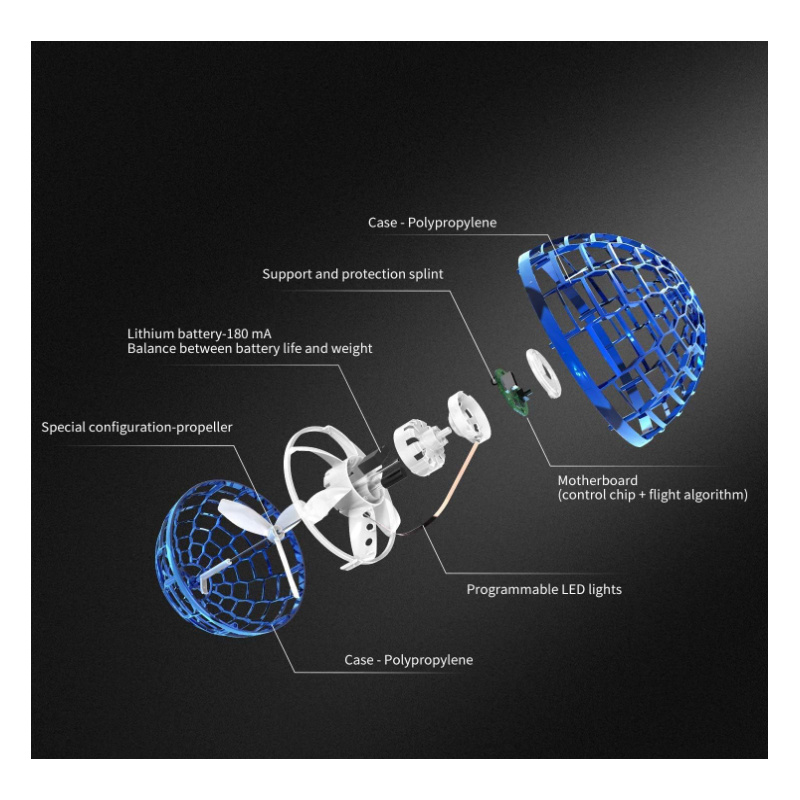 Case - Polypropylene

Support and protection splint

Lithium battery-180 mA
Balance between battery life and weight

Special configuration-propeller

Motherboard
(control chip + flight algorithm)

Programmable LED lights

Case - Polypropylene