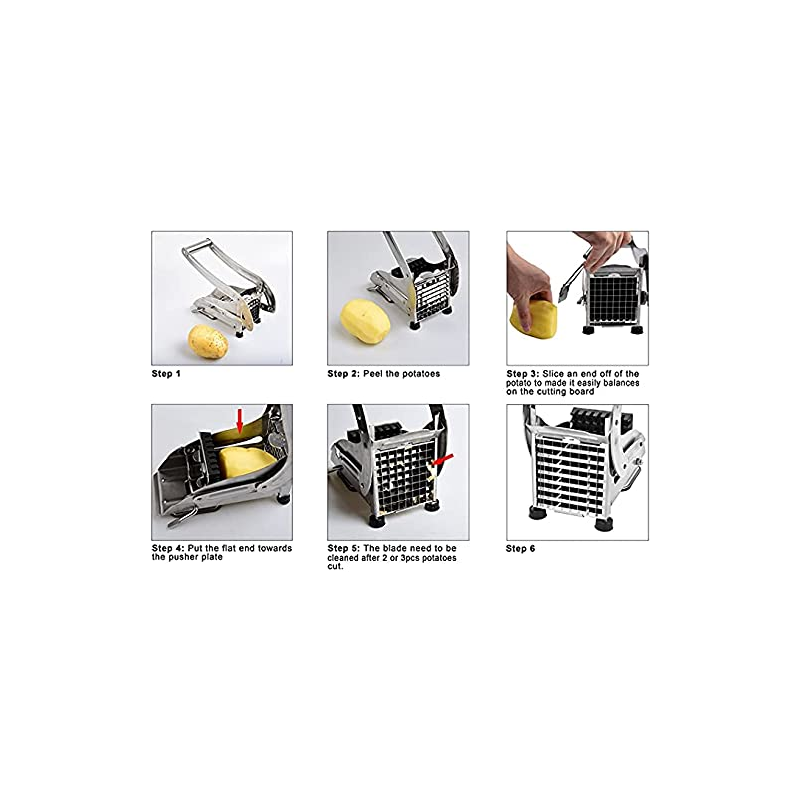 Step 1

Step 2: Peel the potatoes

Step 3: Slice an end off of the potato to made it easily balances on the cutting board

Step 4: Put the flat end towards the pusher plate

Step 5: The blade need to be cleaned after 2 or 3pcs potatoes cut.

Step 6