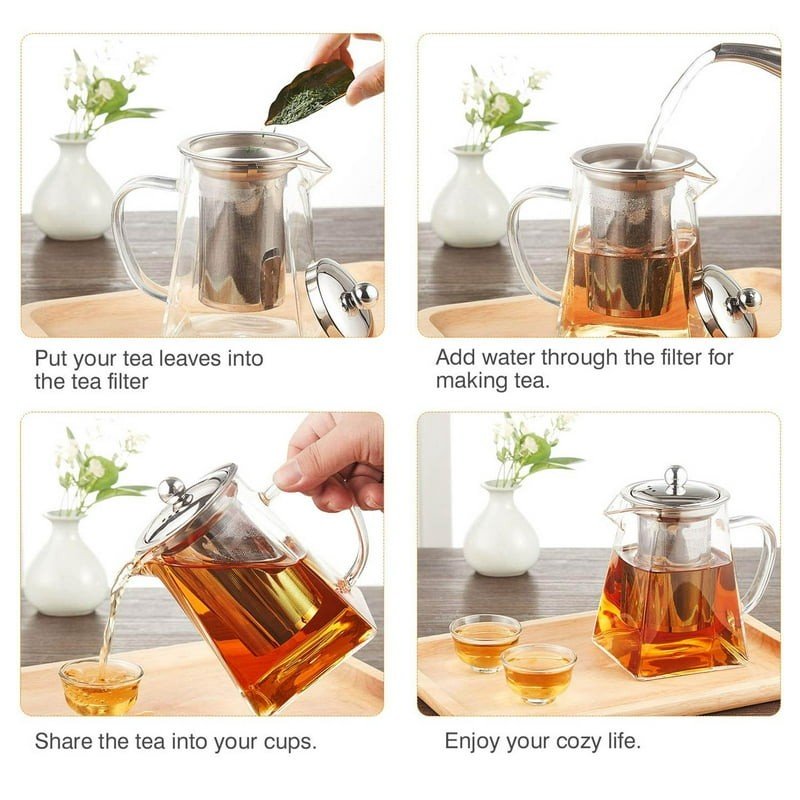 Put your tea leaves into the tea filter

Add water through the filter for making tea.

Share the tea into your cups.

Enjoy your cozy life.