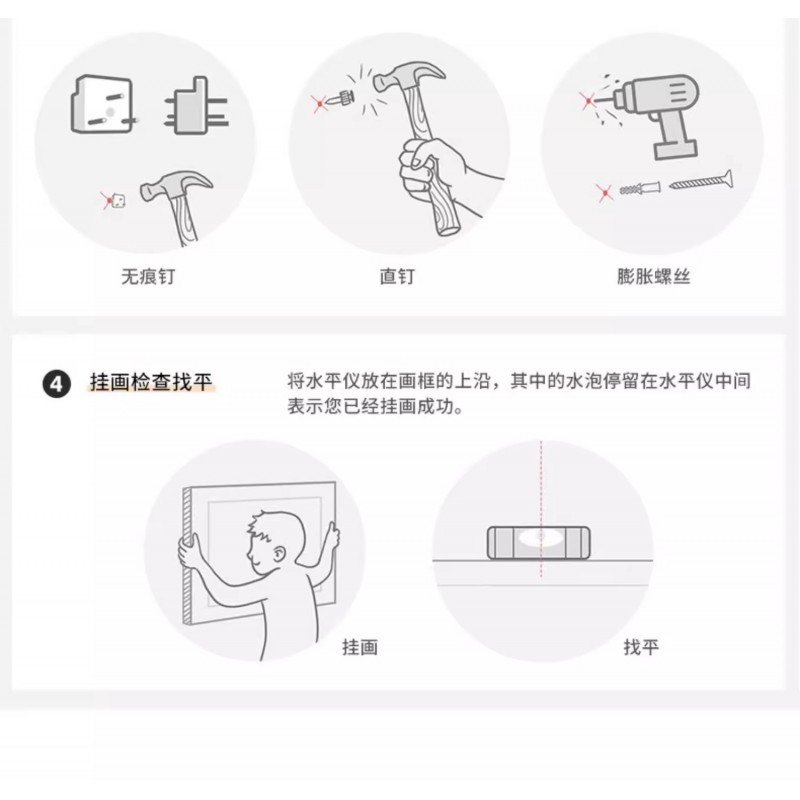 无痕钉

直钉

膨胀螺丝

4 挂画检查找平

将水平仪放在画框的上沿，其中的水泡停留在水平仪中间表示您已经挂画成功。

挂画

找平