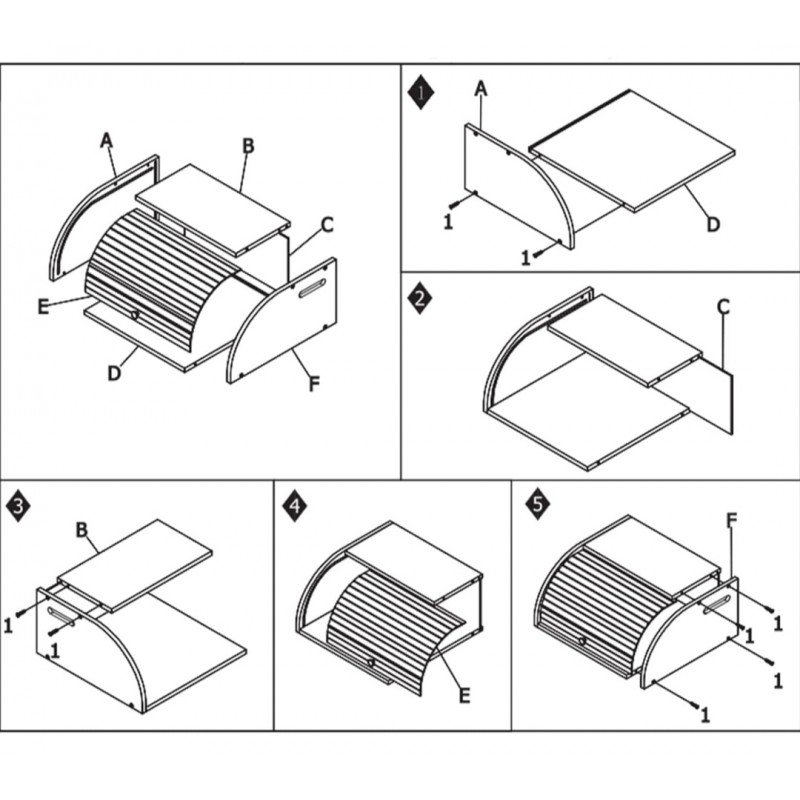 A
B
C
E
D
F

1
A
1
1
D

2
C

3
B
1
1

4
E

5
F
1
1
1
1