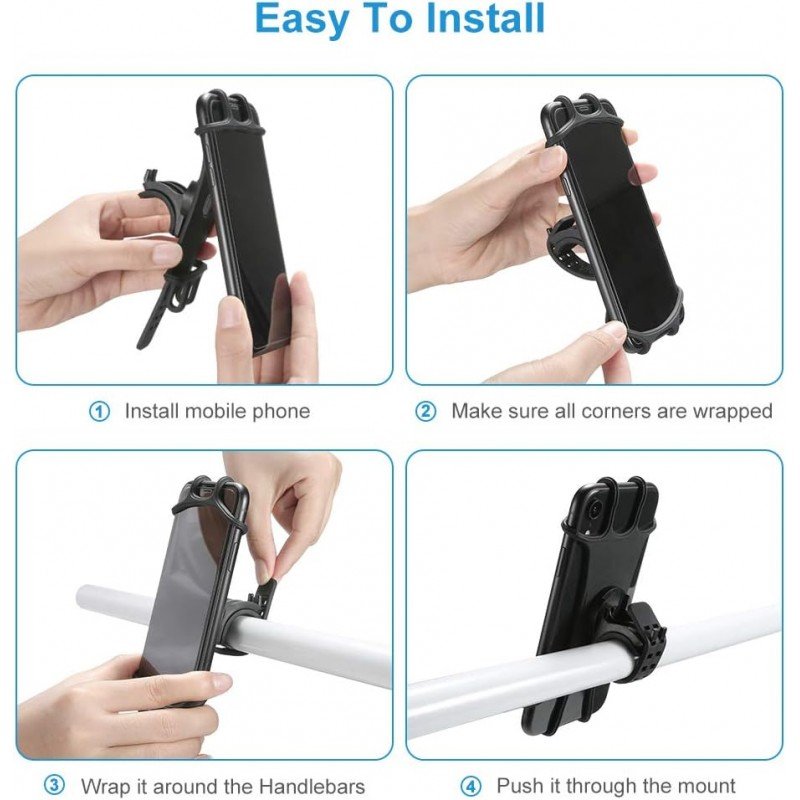 Easy To Install

① Install mobile phone

② Make sure all corners are wrapped

③ Wrap it around the Handlebars

④ Push it through the mount