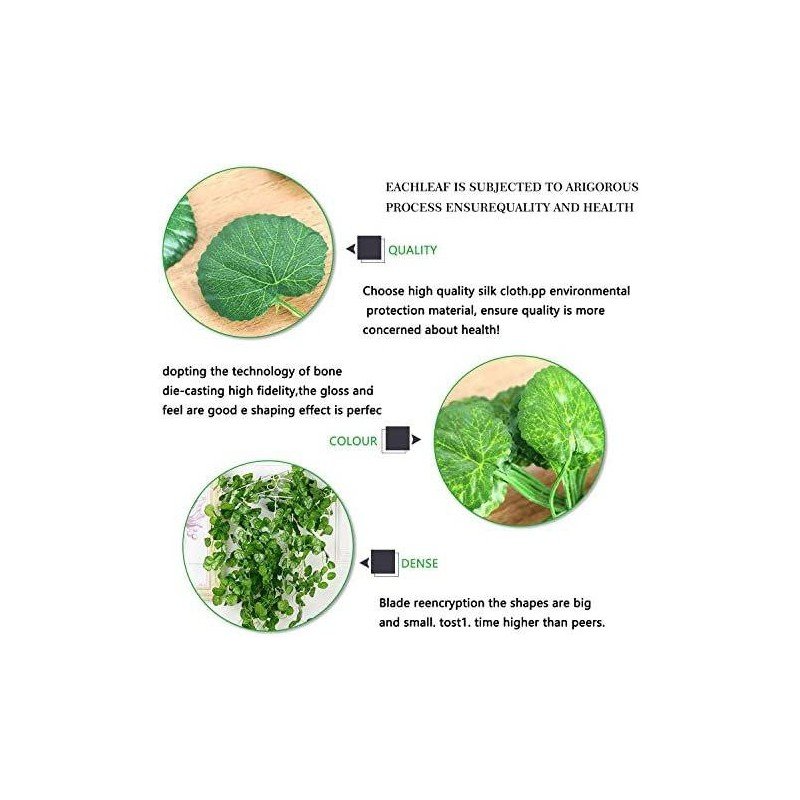 EACHLEAF IS SUBJECTED TO ARIGOROUS PROCESS ENSUREQUALITY AND HEALTH

QUALITY

Choose high quality silk cloth.pp environmental protection material, ensure quality is more concerned about health!

dopting the technology of bone die-casting high fidelity,the gloss and feel are good e shaping effect is perfec

COLOUR

DENSE

Blade reencryption the shapes are big and small. tost1. time higher than peers.