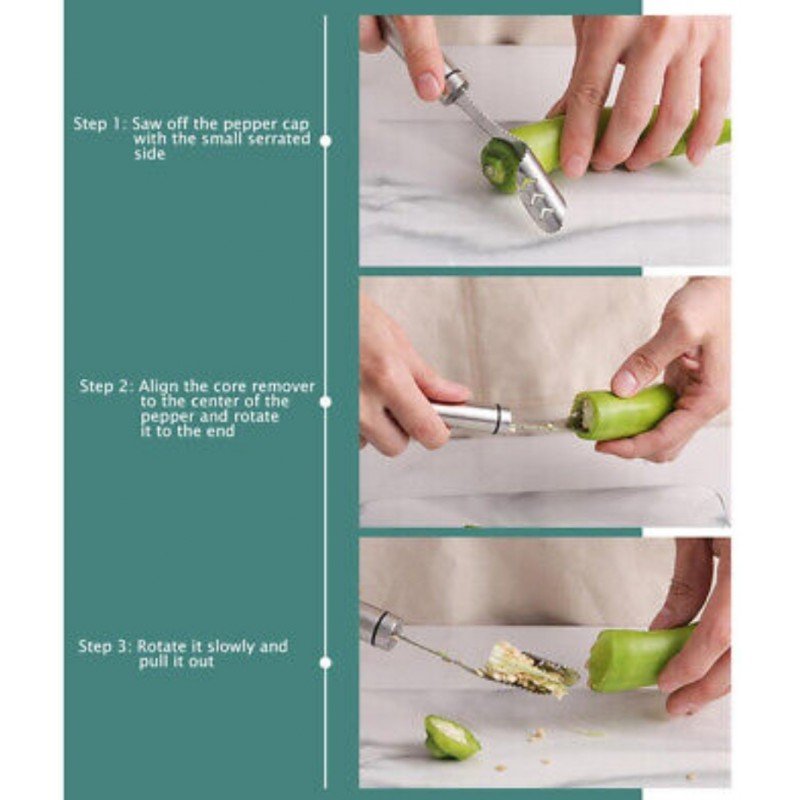 Step 1: Saw off the pepper cap with the small serrated side

Step 2: Align the core remover to the center of the pepper and rotate it to the end

Step 3: Rotate it slowly and pull it out