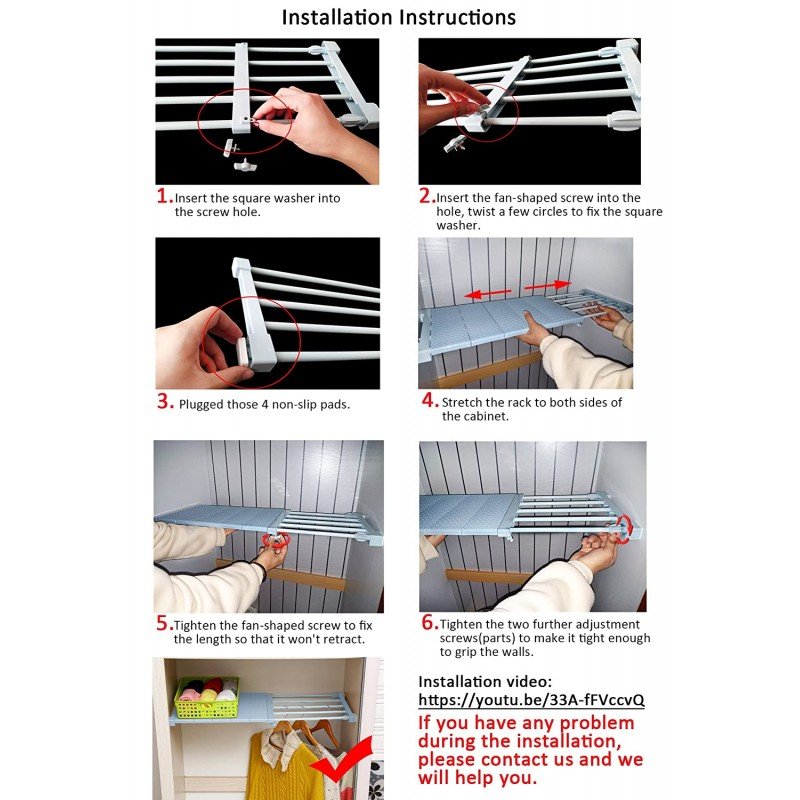 Installation Instructions

1. Insert the square washer into the screw hole.

2. Insert the fan-shaped screw into the hole, twist a few circles to fix the square washer.

3. Plugged those 4 non-slip pads.

4. Stretch the rack to both sides of the cabinet.

5. Tighten the fan-shaped screw to fix the length so that it won't retract.

6. Tighten the two further adjustment screws(parts) to make it tight enough to grip the walls.

Installation video:
https://youtu.be/33A-fFVccvQ

If you have any problem during the installation, please contact us and we will help you.