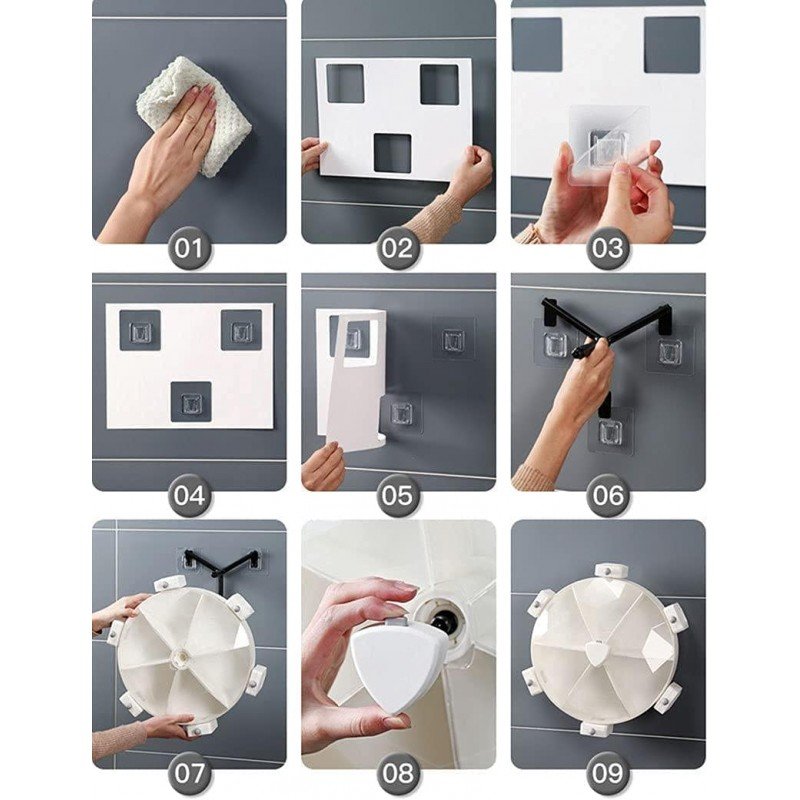 01

02

03

04

05

06

07

08

09