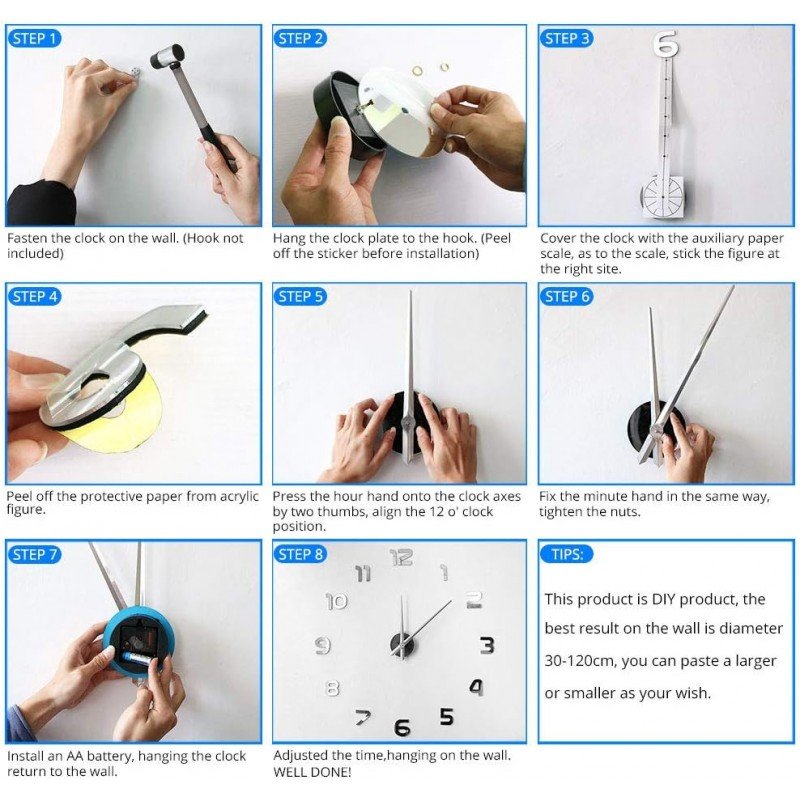 STEP 1

Fasten the clock on the wall. (Hook not included)

STEP 2

Hang the clock plate to the hook. (Peel off the sticker before installation)

STEP 3

6

Cover the clock with the auxiliary paper scale, as to the scale, stick the figure at the right site.

STEP 4

Peel off the protective paper from acrylic figure.

STEP 5

Press the hour hand onto the clock axes by two thumbs, align the 12 o' clock position.

STEP 6

Fix the minute hand in the same way, tighten the nuts.

STEP 7

Install an AA battery, hanging the clock return to the wall.

STEP 8

12 1 2 3 4 5 6 7 8 9 10 11

Adjusted the time,hanging on the wall. WELL DONE!

TIPS:

This product is DIY product, the best result on the wall is diameter 30-120cm, you can paste a larger or smaller as your wish.