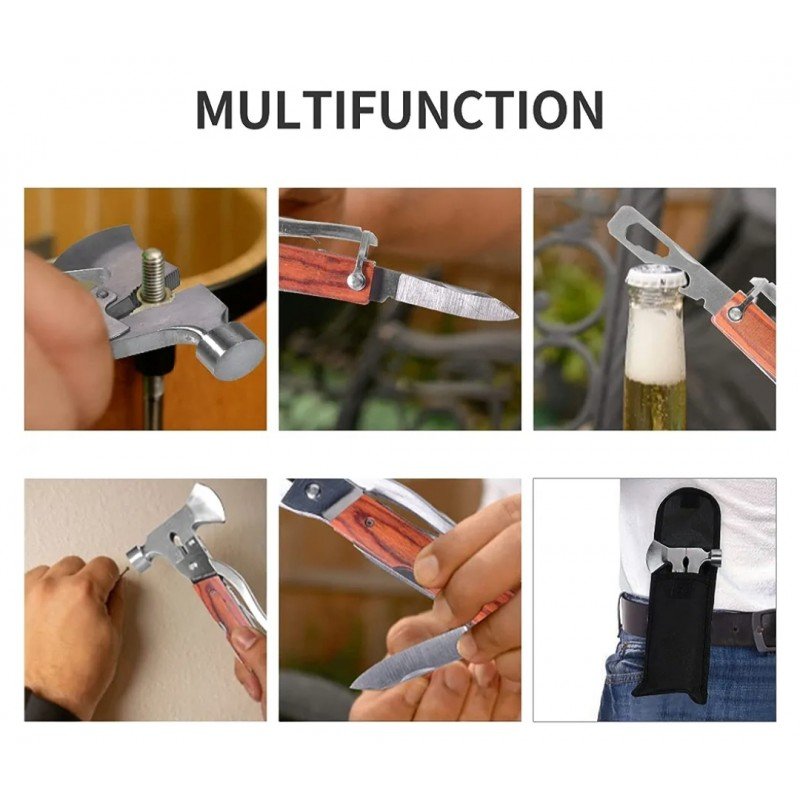 MULTIFUNCTION