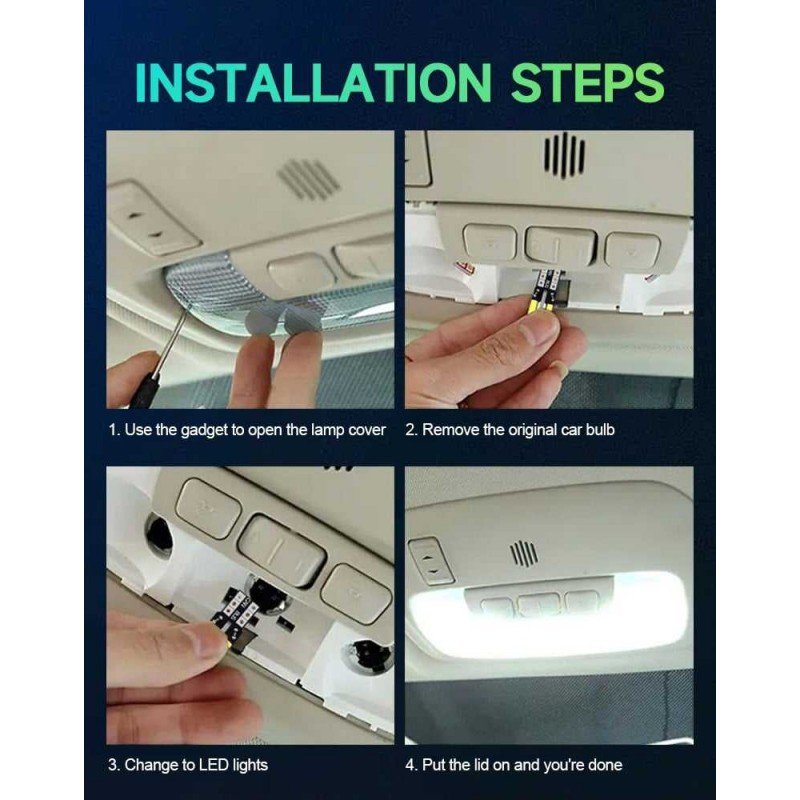 INSTALLATION STEPS

1. Use the gadget to open the lamp cover

2. Remove the original car bulb

3. Change to LED lights

4. Put the lid on and you're done