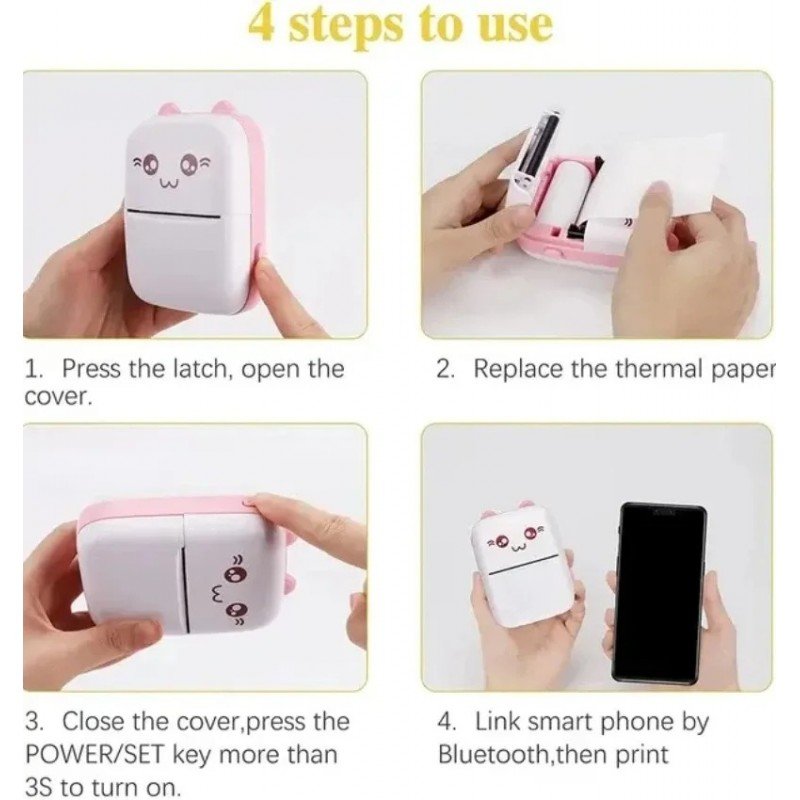 4 steps to use

1. Press the latch, open the cover.

2. Replace the thermal paper

3. Close the cover,press the POWER/SET key more than 3S to turn on.

4. Link smart phone by Bluetooth,then print