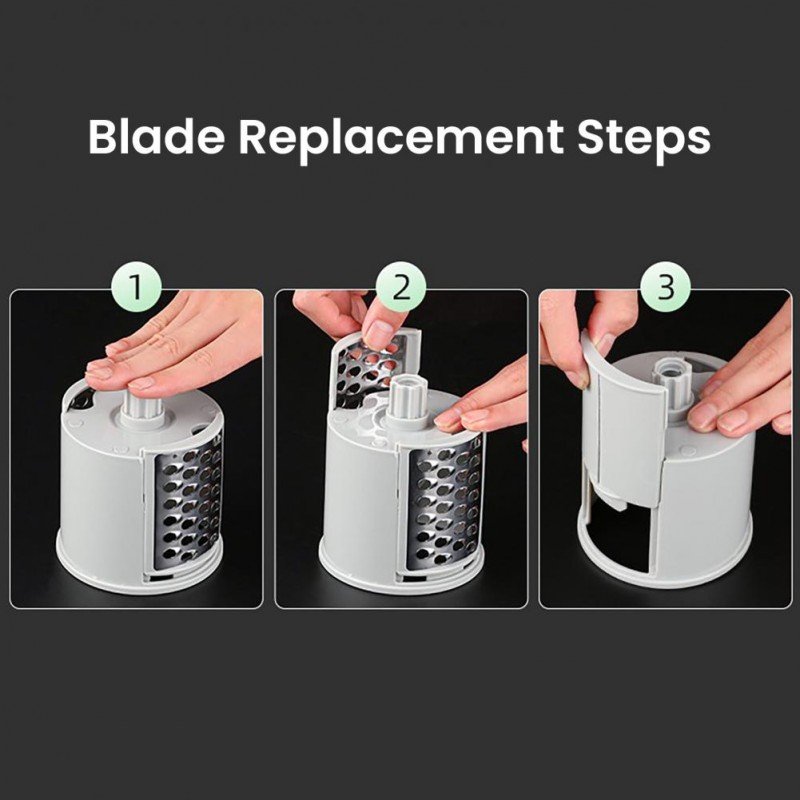 Blade Replacement Steps

1

2

3