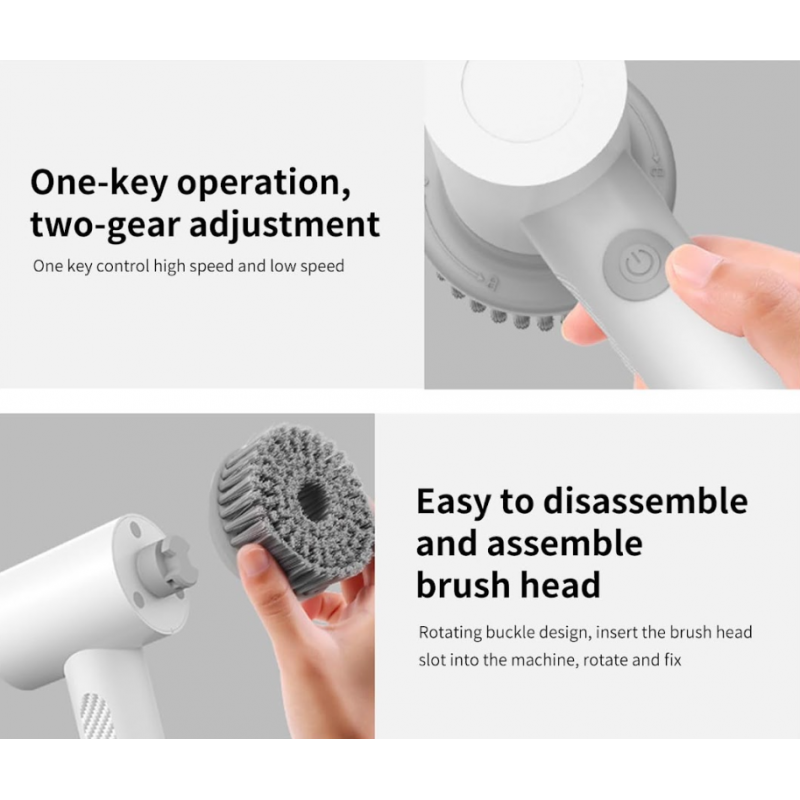 One-key operation, two-gear adjustment

One key control high speed and low speed

Easy to disassemble and assemble brush head

Rotating buckle design, insert the brush head slot into the machine, rotate and fix