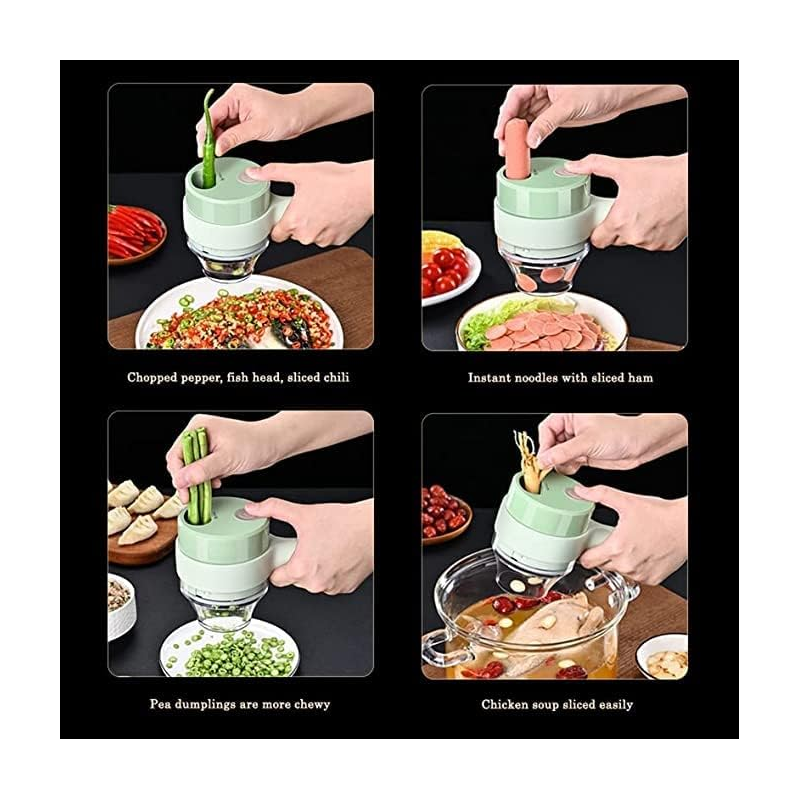 Chopped pepper, fish head, sliced chili

Instant noodles with sliced ham

Pea dumplings are more chewy

Chicken soup sliced easily