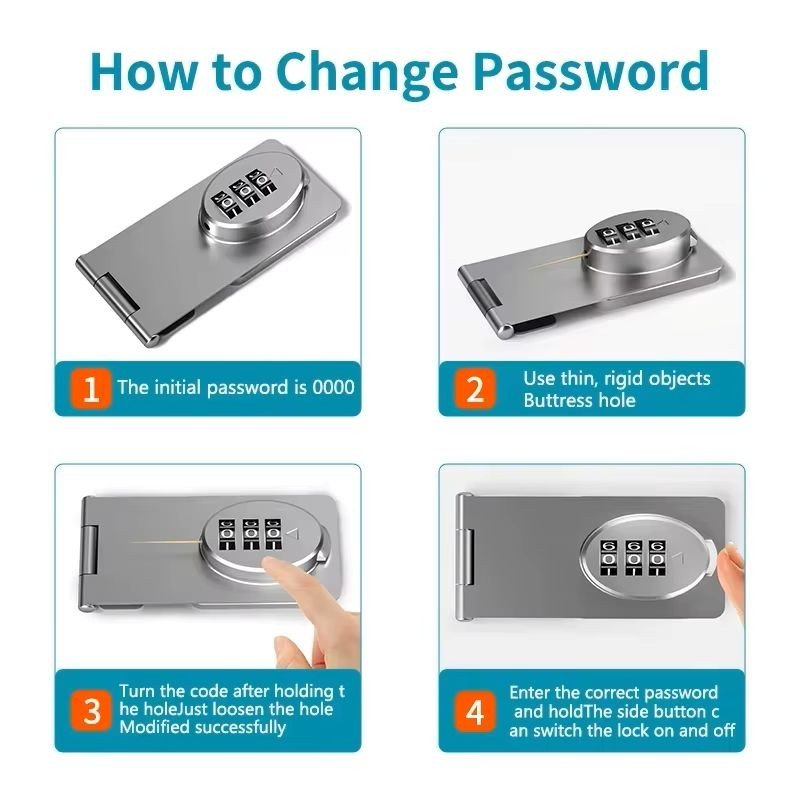 How to Change Password

1 The initial password is 0000

2 Use thin, rigid objects Buttress hole

3 Turn the code after holding t he holeJust loosen the hole Modified successfully

4 Enter the correct password and holdThe side button c an switch the lock on and off