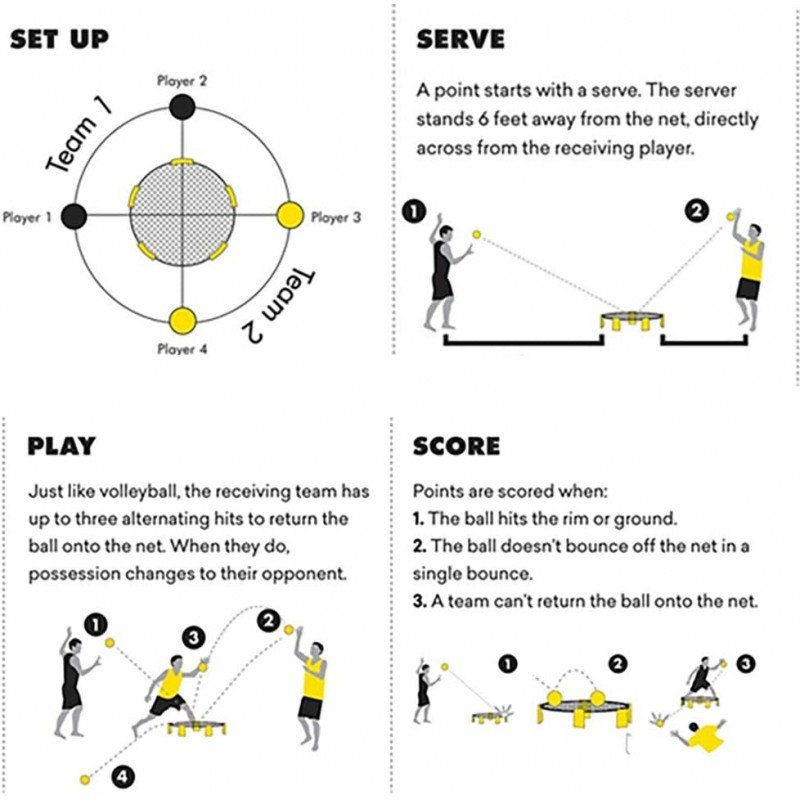 SET UP

Player 2
Team 1
Player 1
Player 3
Team 2
Player 4

SERVE

A point starts with a serve. The server stands 6 feet away from the net, directly across from the receiving player.

1
2

PLAY

Just like volleyball, the receiving team has up to three alternating hits to return the ball onto the net. When they do, possession changes to their opponent.

1
3
2
4

SCORE

Points are scored when:
1. The ball hits the rim or ground.
2. The ball doesn't bounce off the net in a single bounce.
3. A team can't return the ball onto the net.

1
2
3