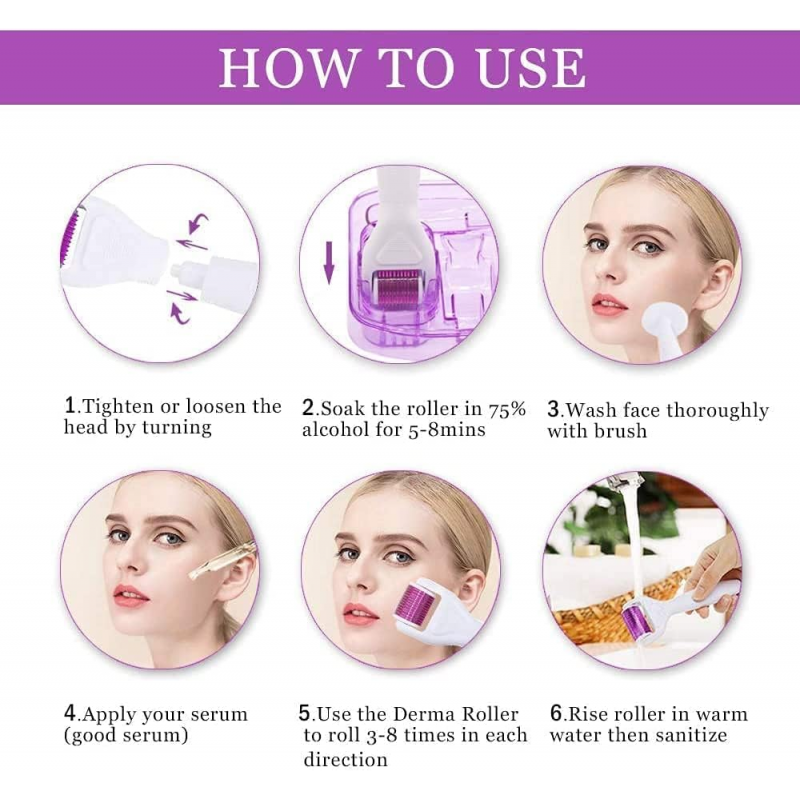 HOW TO USE

1.Tighten or loosen the head by turning

2.Soak the roller in 75% alcohol for 5-8mins

3.Wash face thoroughly with brush

4.Apply your serum (good serum)

5.Use the Derma Roller to roll 3-8 times in each direction

6.Rise roller in warm water then sanitize