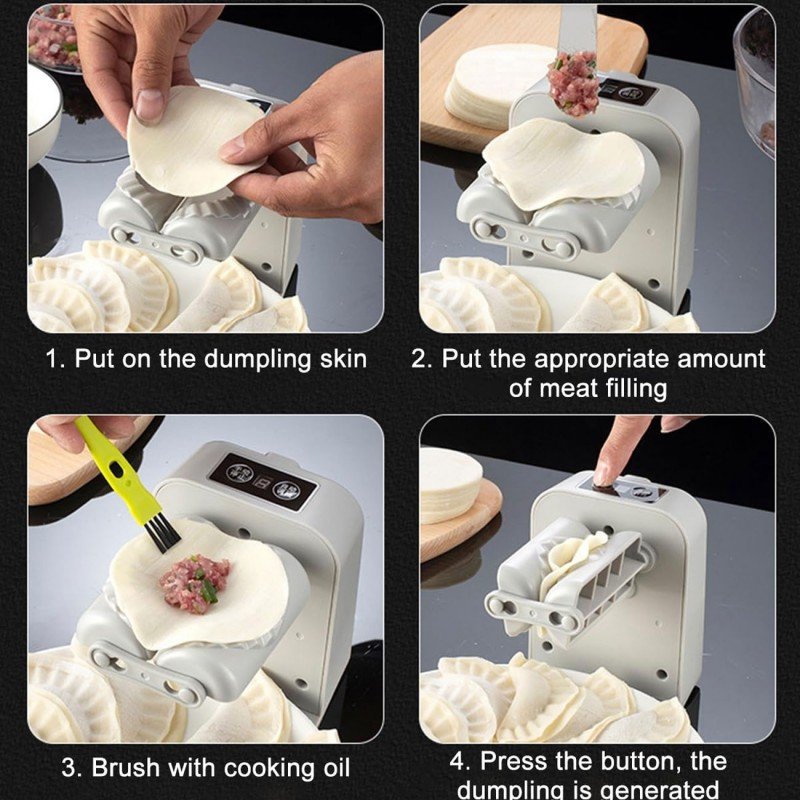 1. Put on the dumpling skin

2. Put the appropriate amount of meat filling

3. Brush with cooking oil

4. Press the button, the dumpling is generated