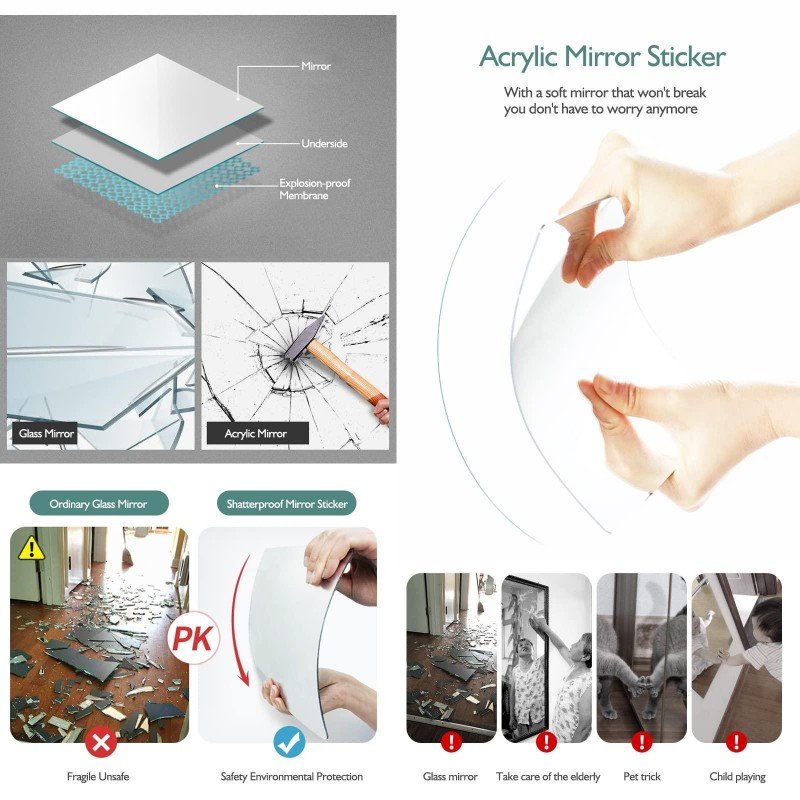 Mirror

Underside

Explosion-proof Membrane

Glass Mirror

Acrylic Mirror

Acrylic Mirror Sticker

With a soft mirror that won't break you don't have to worry anymore

Ordinary Glass Mirror

Shatterproof Mirror Sticker

PK

Fragile Unsafe

Safety Environmental Protection

Glass mirror

Take care of the elderly

Pet trick

Child playing