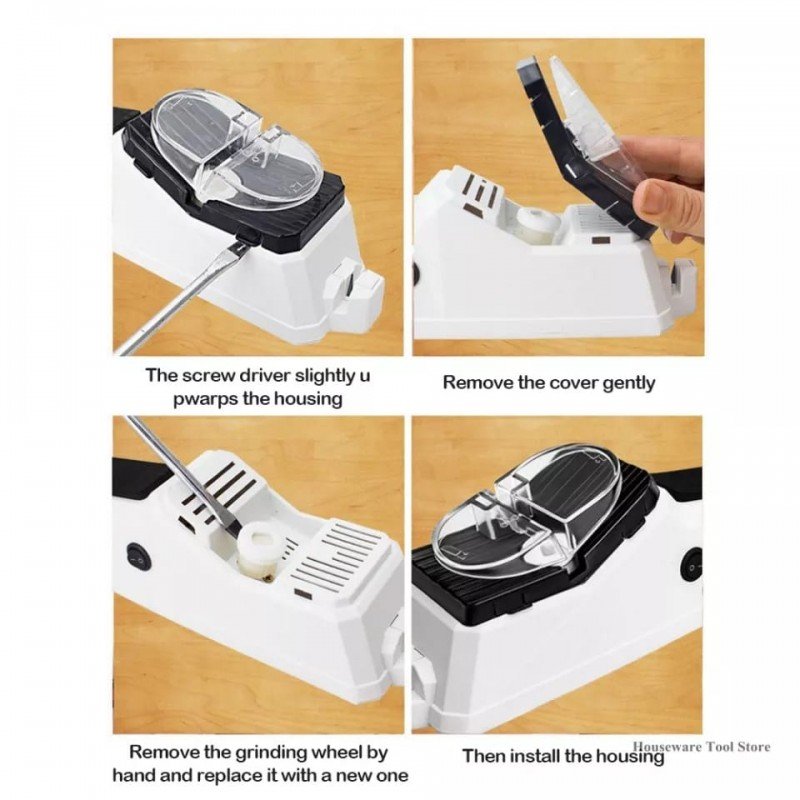 The screw driver slightly u pwarps the housing

Remove the cover gently

Remove the grinding wheel by hand and replace it with a new one

Then install the housing

Houseware Tool Store