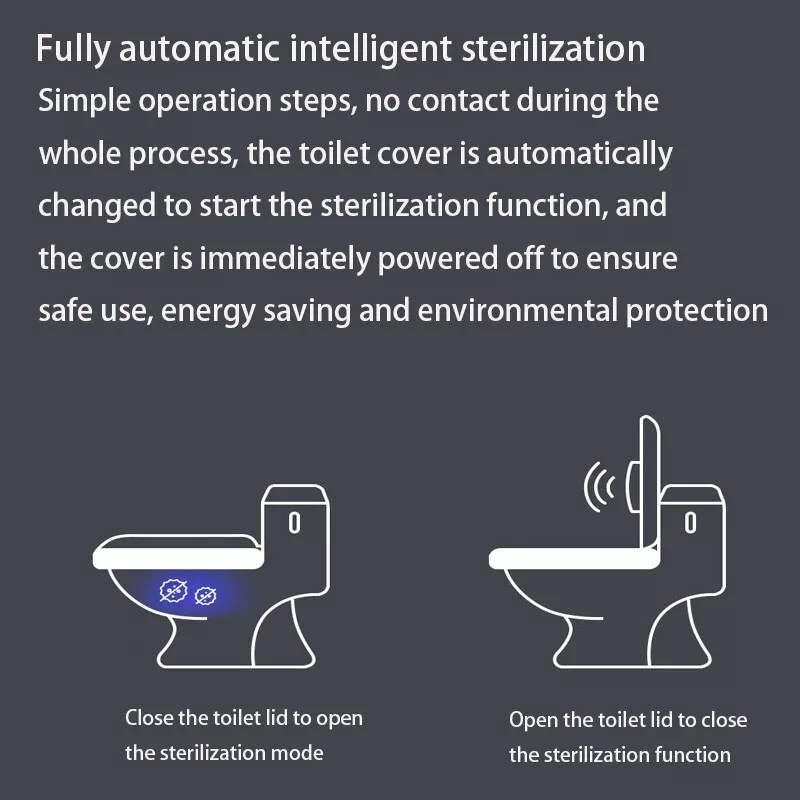 Fully automatic intelligent sterilization

Simple operation steps, no contact during the whole process, the toilet cover is automatically changed to start the sterilization function, and the cover is immediately powered off to ensure safe use, energy saving and environmental protection

Close the toilet lid to open the sterilization mode

Open the toilet lid to close the sterilization function