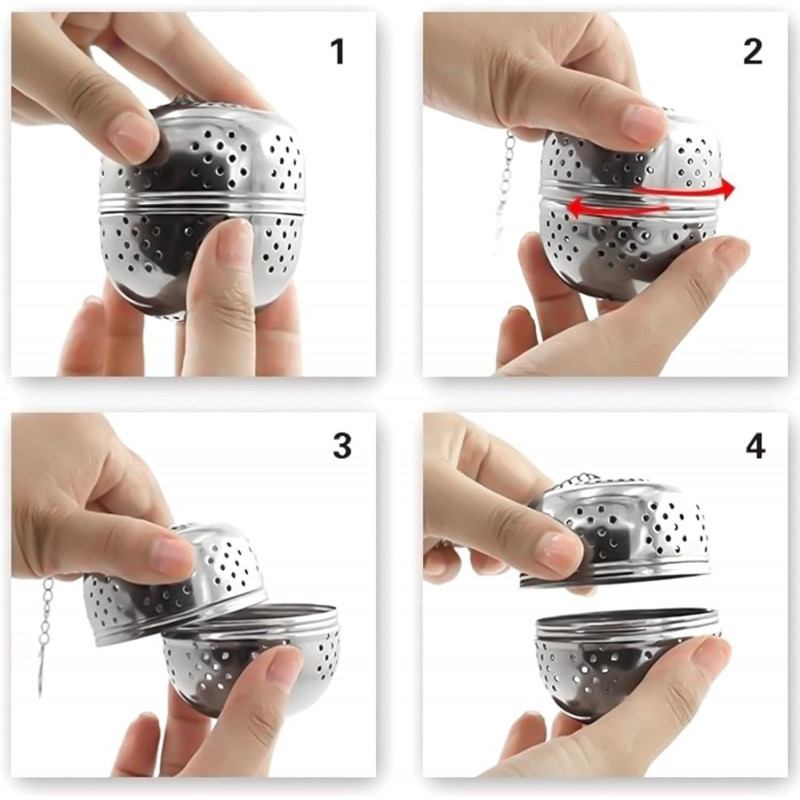 1

2

3

4