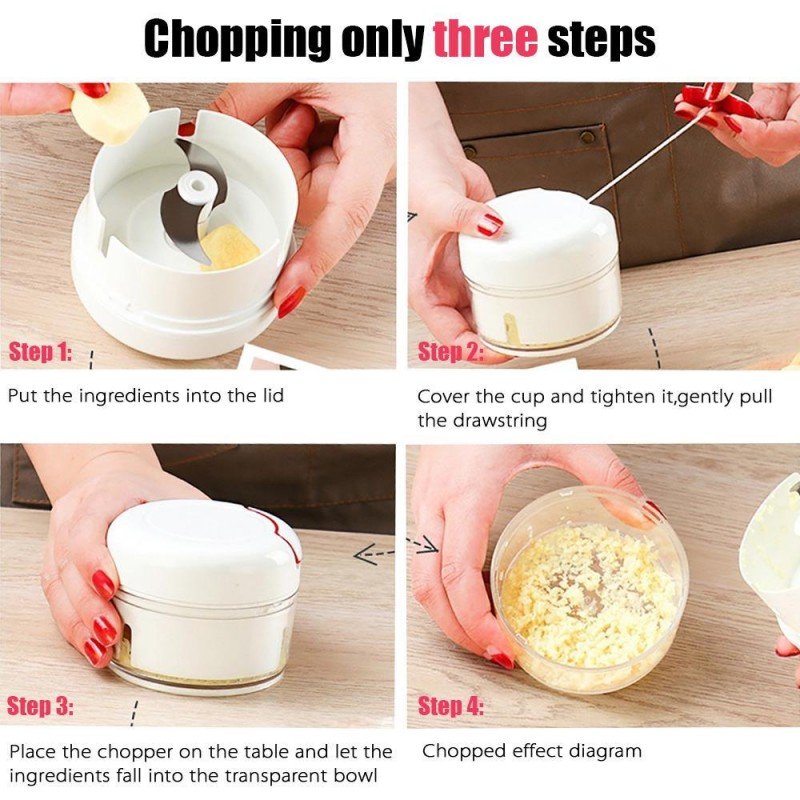 Chopping only three steps

Step 1:

Put the ingredients into the lid

Step 2:

Cover the cup and tighten it,gently pull the drawstring

Step 3:

Place the chopper on the table and let the ingredients fall into the transparent bowl

Step 4:

Chopped effect diagram