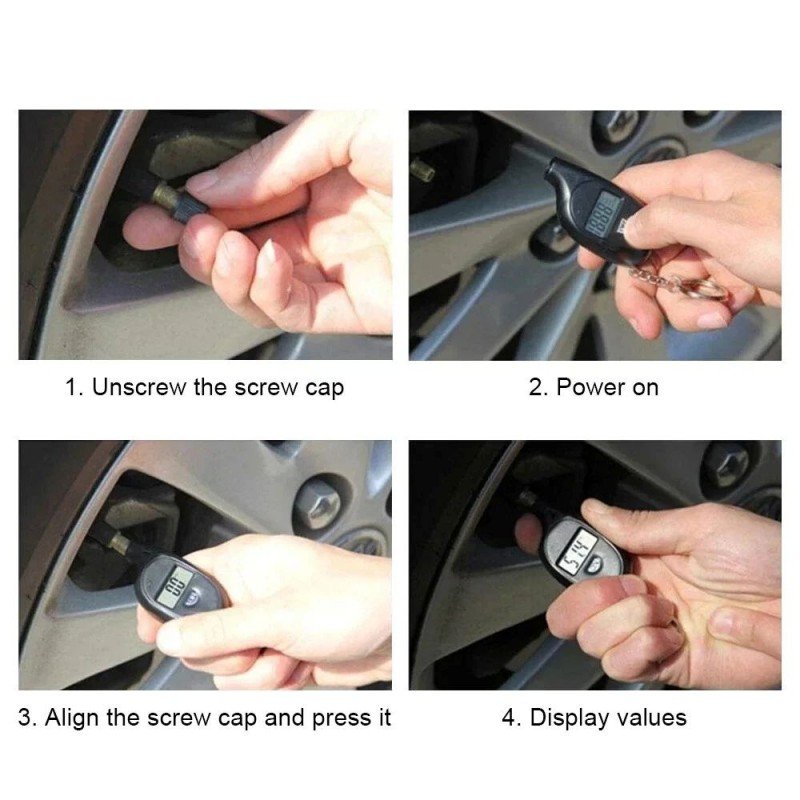 1. Unscrew the screw cap

2. Power on

3. Align the screw cap and press it

4. Display values