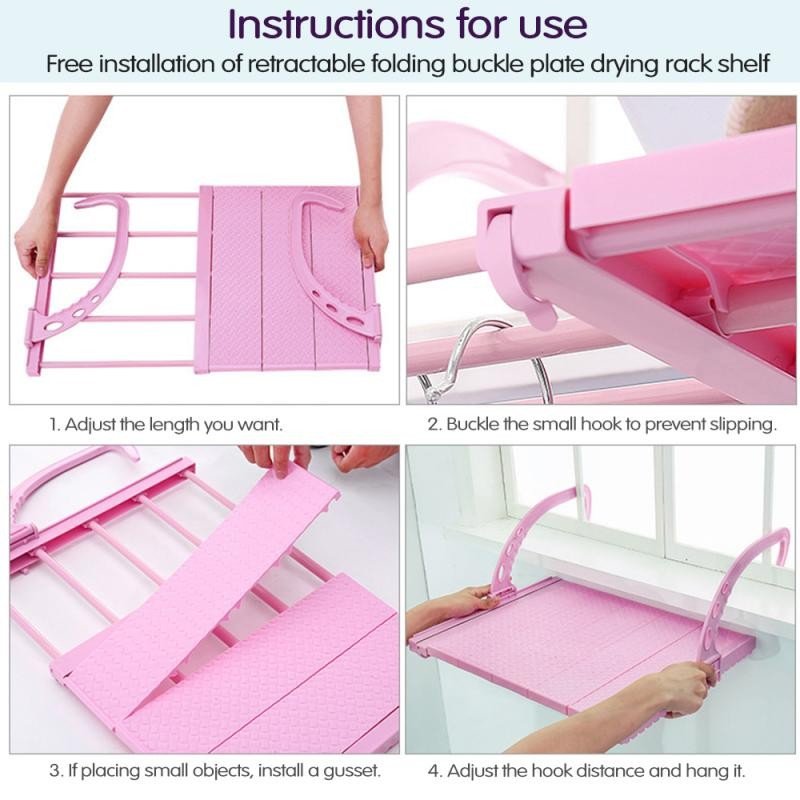 Instructions for use

Free installation of retractable folding buckle plate drying rack shelf

1. Adjust the length you want.

2. Buckle the small hook to prevent slipping.

3. If placing small objects, install a gusset.

4. Adjust the hook distance and hang it.