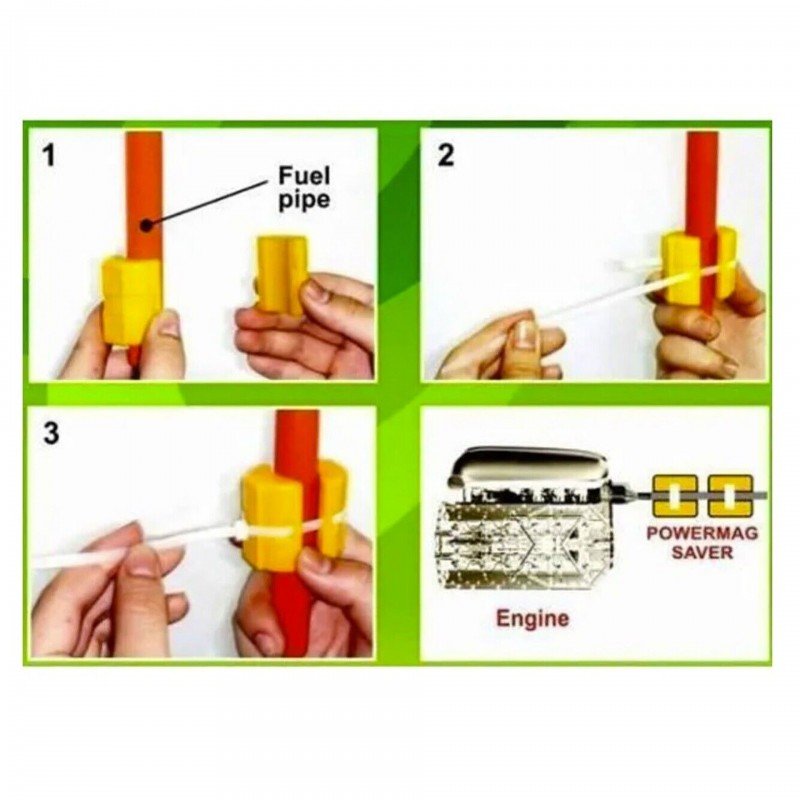 1

Fuel pipe

2

3

POWERMAG SAVER

Engine