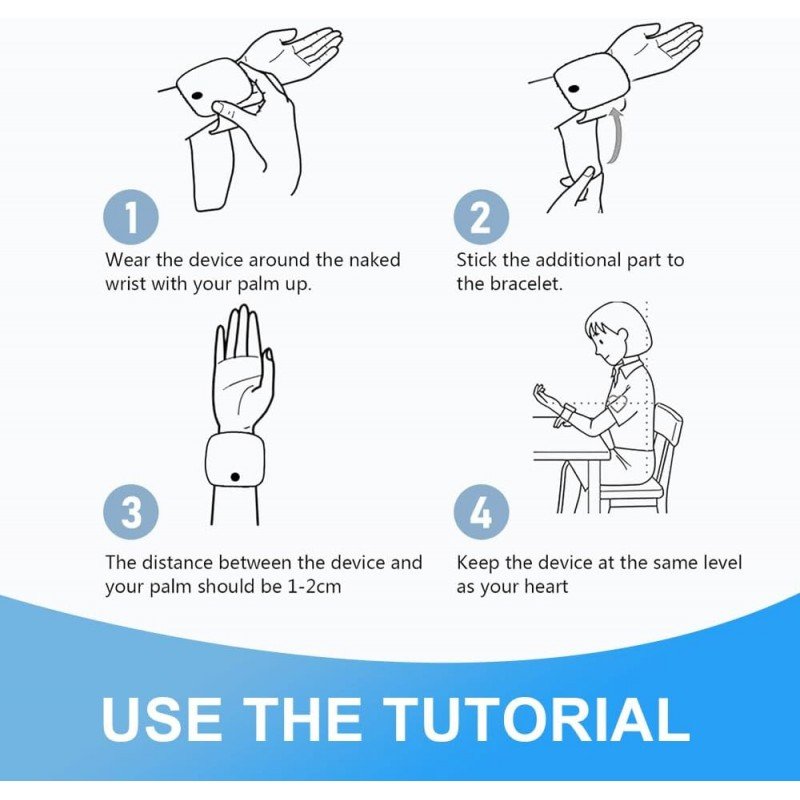 1
Wear the device around the naked wrist with your palm up.

2
Stick the additional part to the bracelet.

3
The distance between the device and your palm should be 1-2cm

4
Keep the device at the same level as your heart

USE THE TUTORIAL