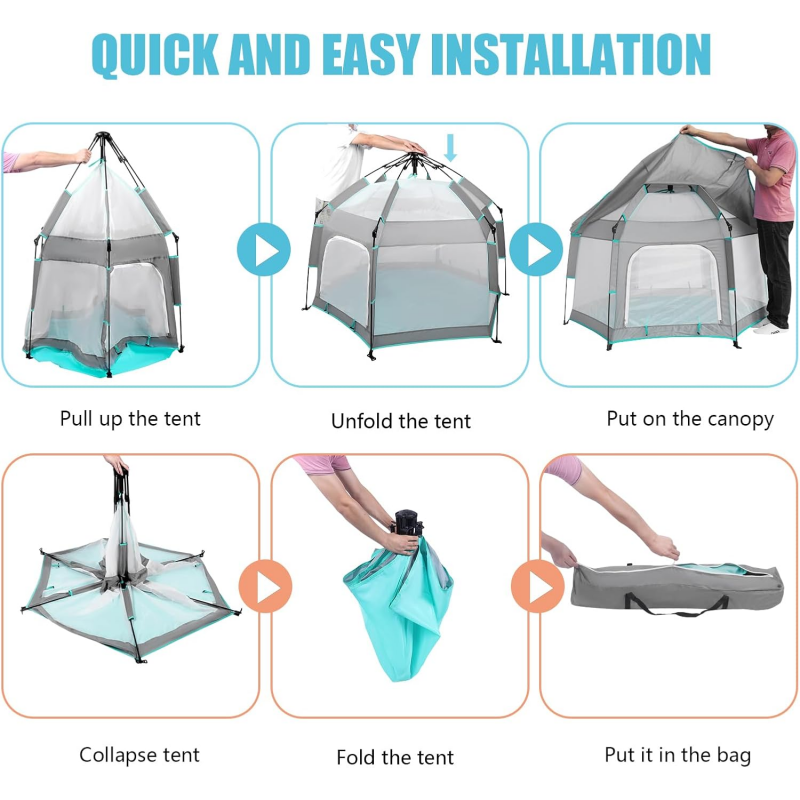 QUICK AND EASY INSTALLATION

Pull up the tent

Unfold the tent

Put on the canopy

Collapse tent

Fold the tent

Put it in the bag