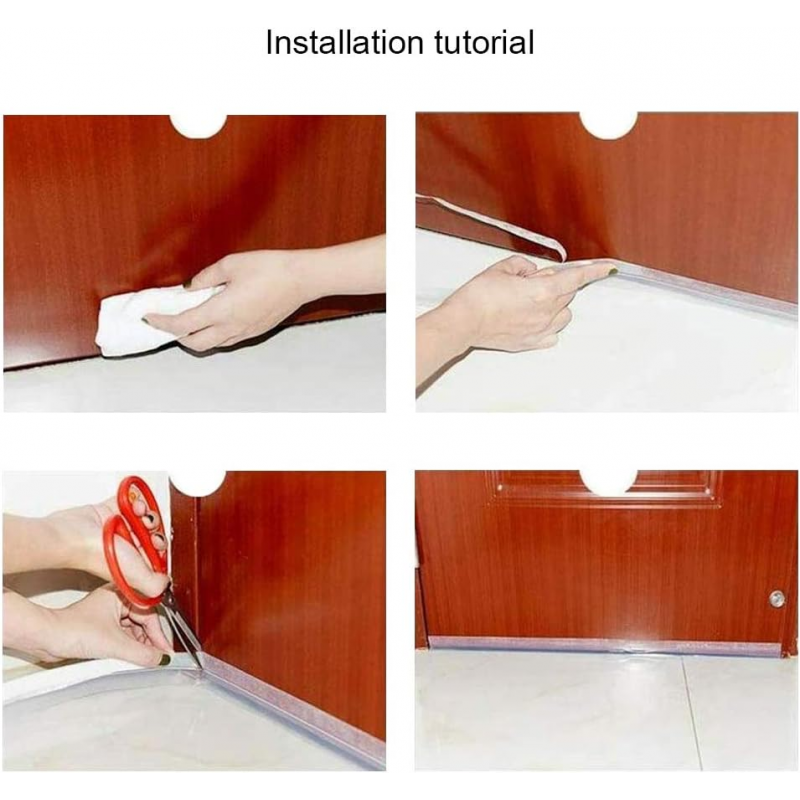 Installation tutorial