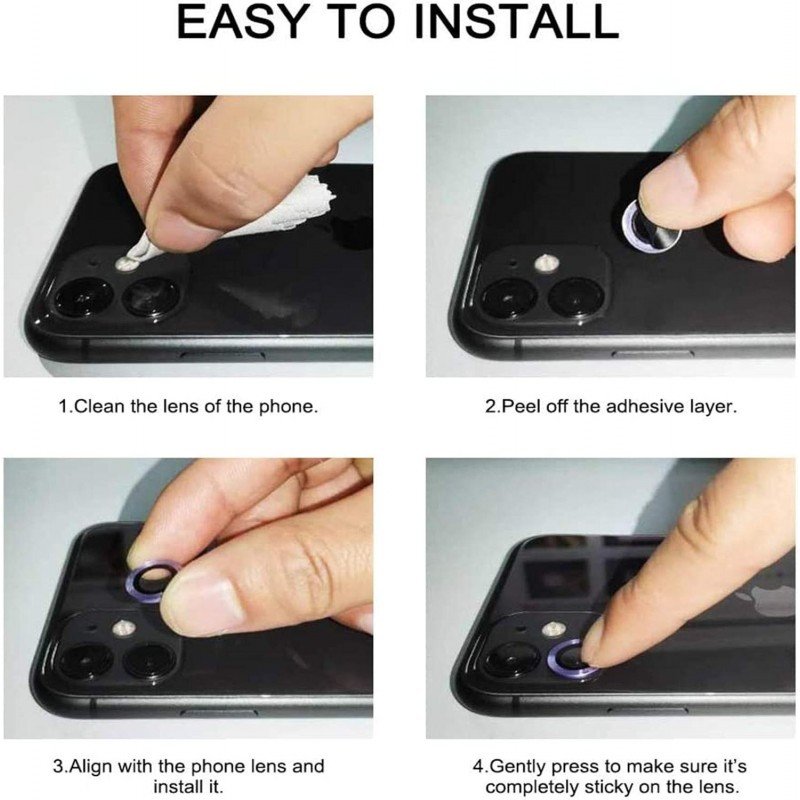 EASY TO INSTALL

1.Clean the lens of the phone.

2.Peel off the adhesive layer.

3.Align with the phone lens and install it.

4.Gently press to make sure it's completely sticky on the lens.