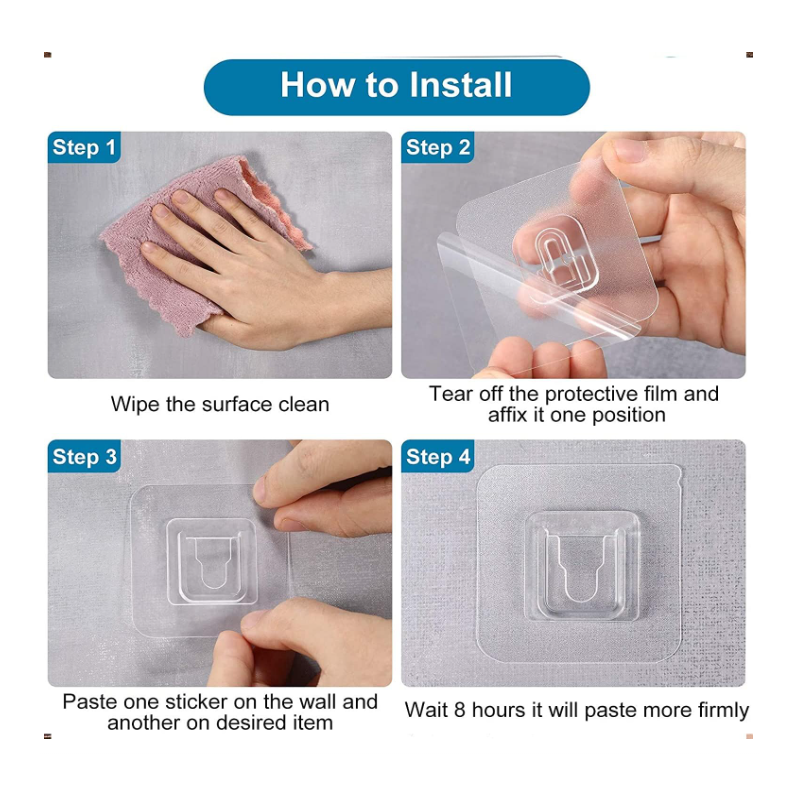 How to Install

Step 1

Wipe the surface clean

Step 2

Tear off the protective film and affix it one position

Step 3

Paste one sticker on the wall and another on desired item

Step 4

Wait 8 hours it will paste more firmly