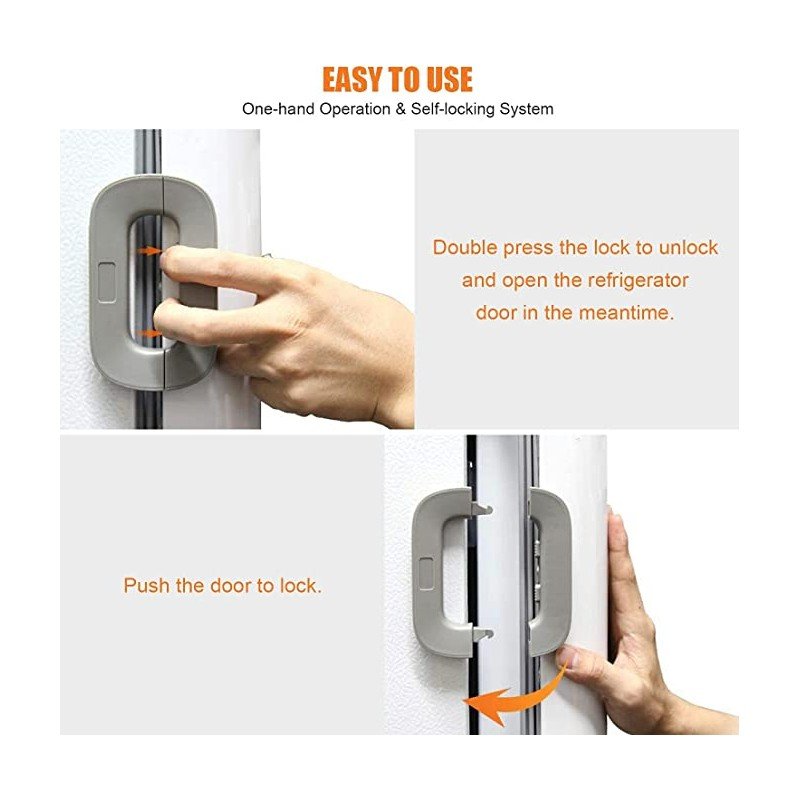 EASY TO USE

One-hand Operation & Self-locking System

Double press the lock to unlock and open the refrigerator door in the meantime.

Push the door to lock.