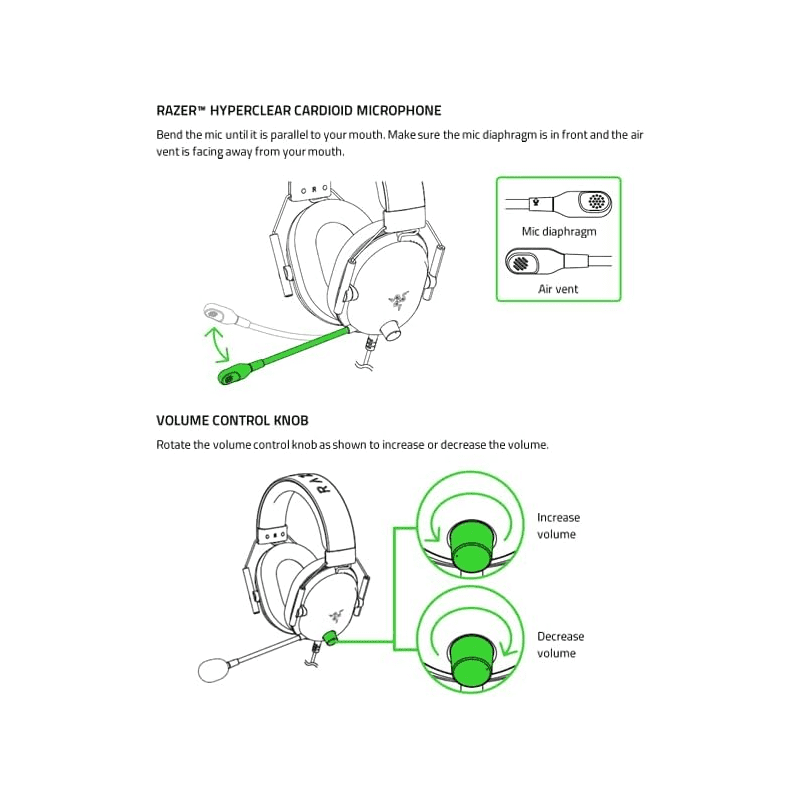 RAZER™ HYPERCLEAR CARDIOID MICROPHONE

Bend the mic until it is parallel to your mouth. Make sure the mic diaphragm is in front and the air vent is facing away from your mouth.

Mic diaphragm

Air vent

VOLUME CONTROL KNOB

Rotate the volume control knob as shown to increase or decrease the volume.

RAZER

Increase volume

Decrease volume