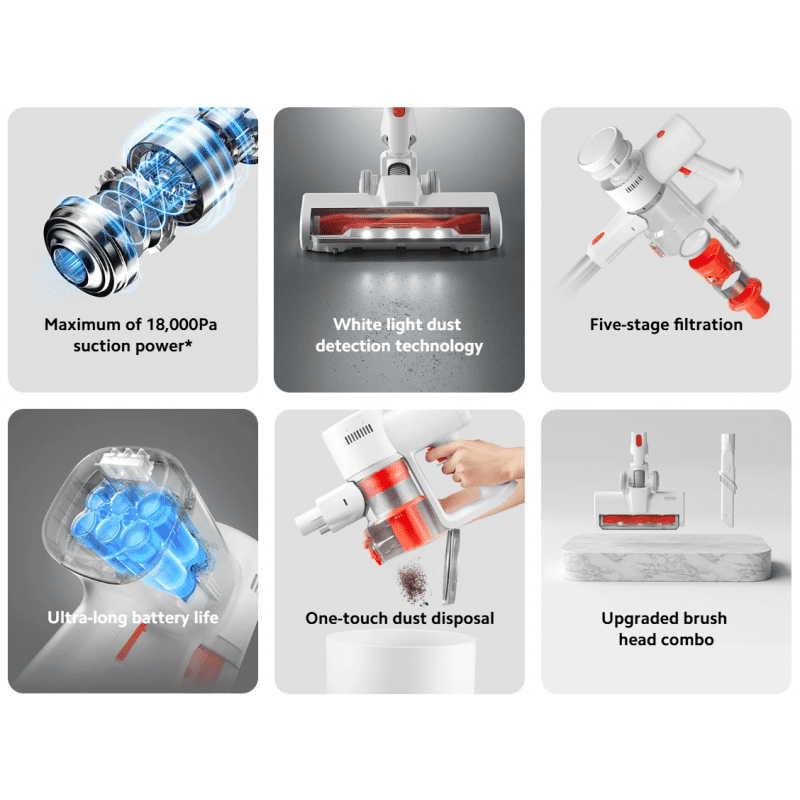 Maximum of 18,000Pa suction power*

White light dust detection technology

Five-stage filtration

Ultra-long battery life

One-touch dust disposal

Upgraded brush head combo